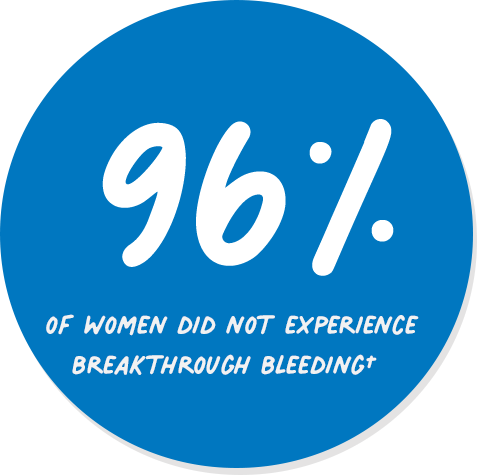 96%

OF WOMEN DID NOT EXPERIENCE BREAKTHROUGH BLEEDING†