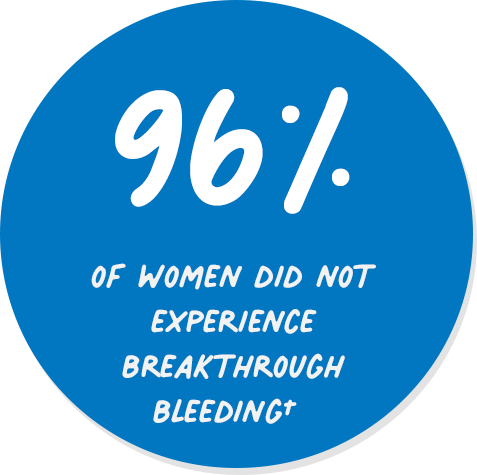 96%

OF WOMEN DID NOT EXPERIENCE BREAKTHROUGH BLEEDING†