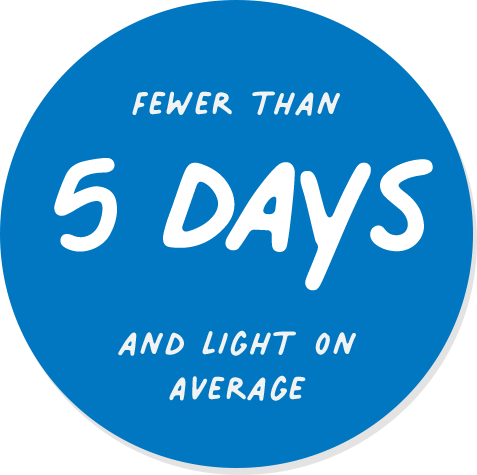 FEWER THAN

5 DAYS

AND LIGHT ON AVERAGE